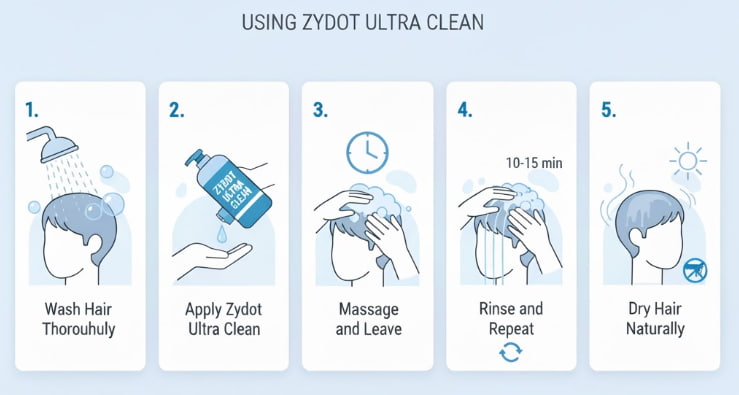 USING ZYDOT ULTRA CLEAN

1.

Wash Hair Thorouhuly

2.

ZYDOT ULTRA CLEAN

Apply Zydot Ultra Clean

3.

Massage and Leave

4.

10-15 min

Rinse and Repeat

5.

Dry Hair Naturally